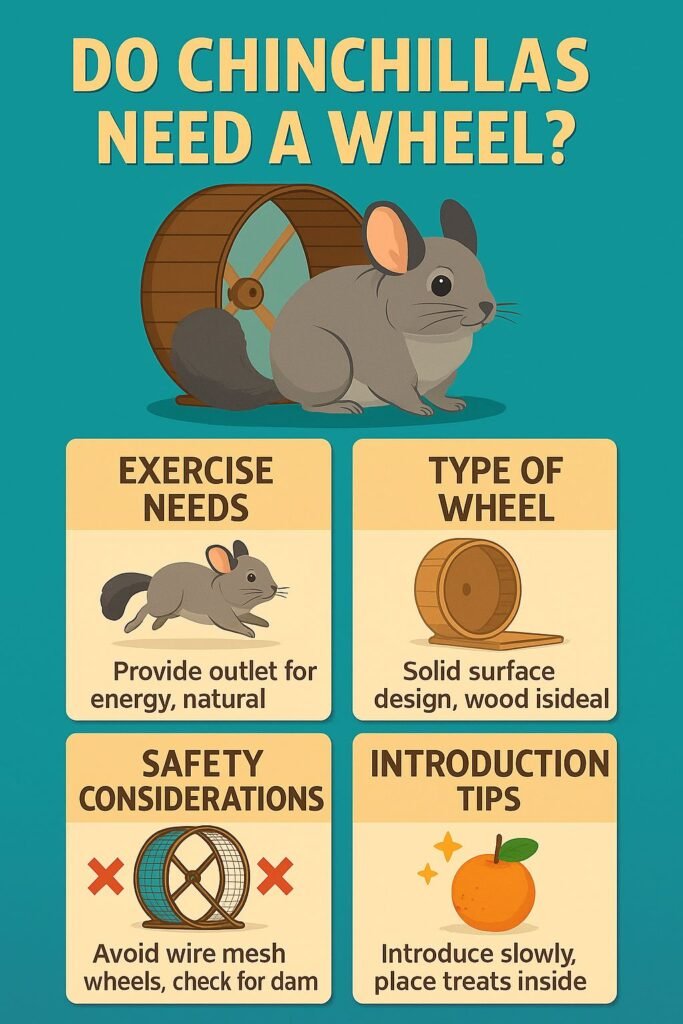 DO CHINCHILLAS NEED A WHEEL?

EXERCISE NEEDS

Provide outlet for energy, natural

TYPE OF WHEEL

Solid surface design, wood isideal

SAFETY CONSIDERATIONS

Avoid wire mesh wheels, check for dam

INTRODUCTION TIPS

Introduce slowly, place treats inside