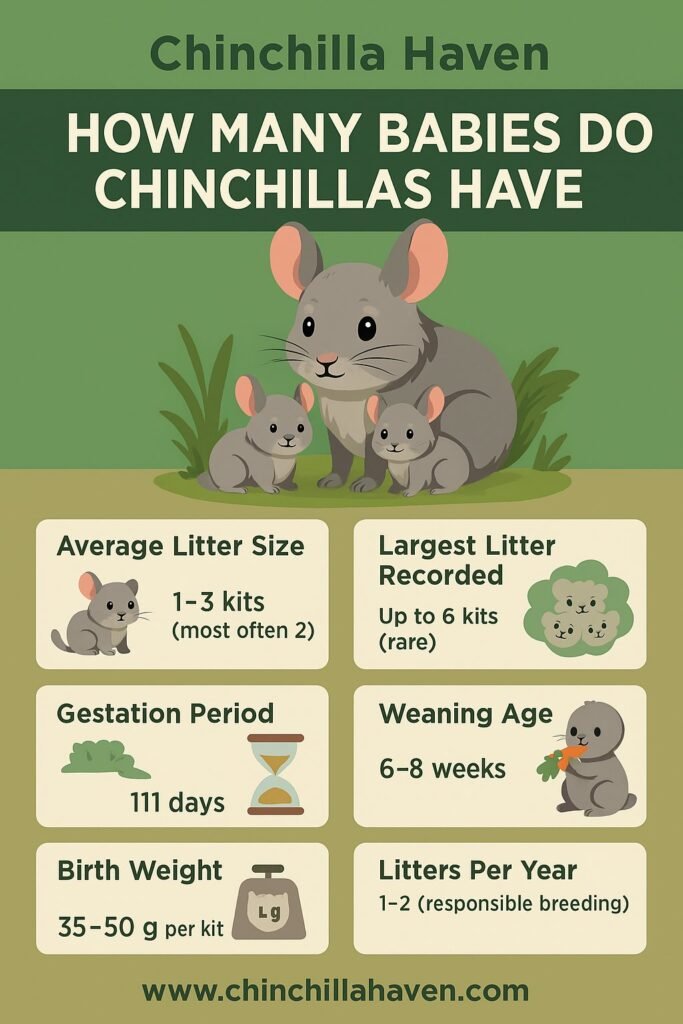 Chinchilla Haven

HOW MANY BABIES DO CHINCHILLAS HAVE

Average Litter Size
1–3 kits
(most often 2)

Largest Litter Recorded
Up to 6 kits
(rare)

Gestation Period
111 days

Weaning Age
6–8 weeks

Birth Weight
35–50 g per kit
Lg

Litters Per Year
1–2 (responsible breeding)

www.chinchillahaven.com